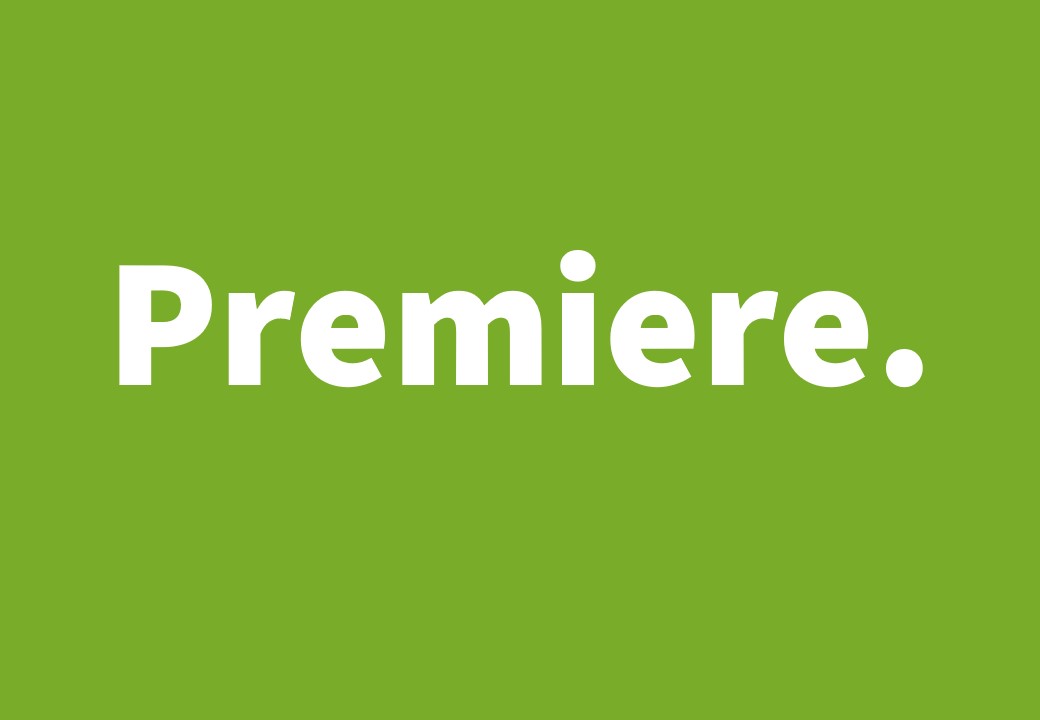 Premiere.